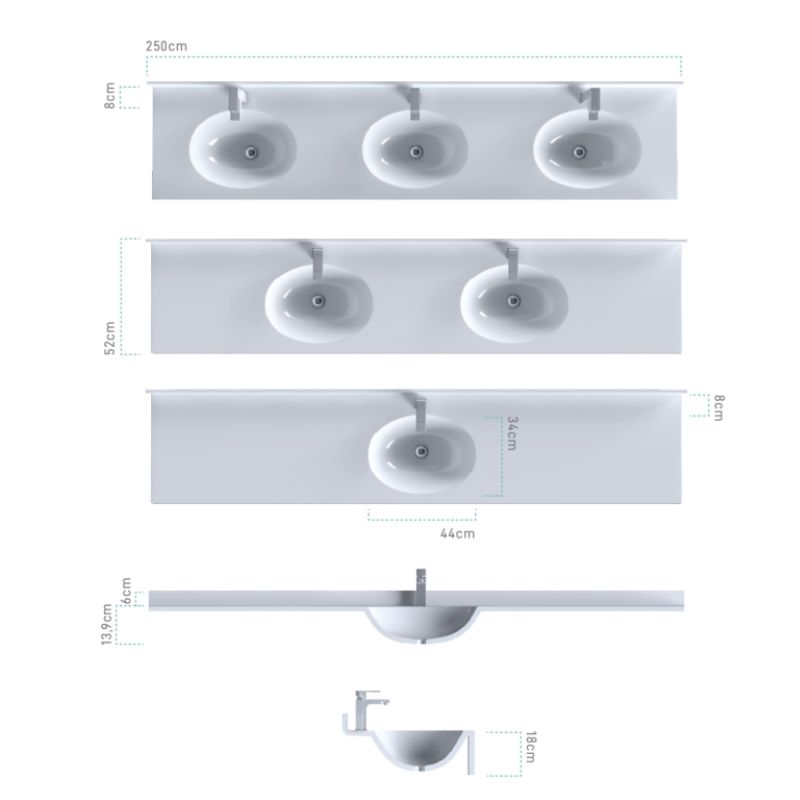 250cm

8cm

52cm

8cm

34cm

44cm

6cm

13,9cm

18cm